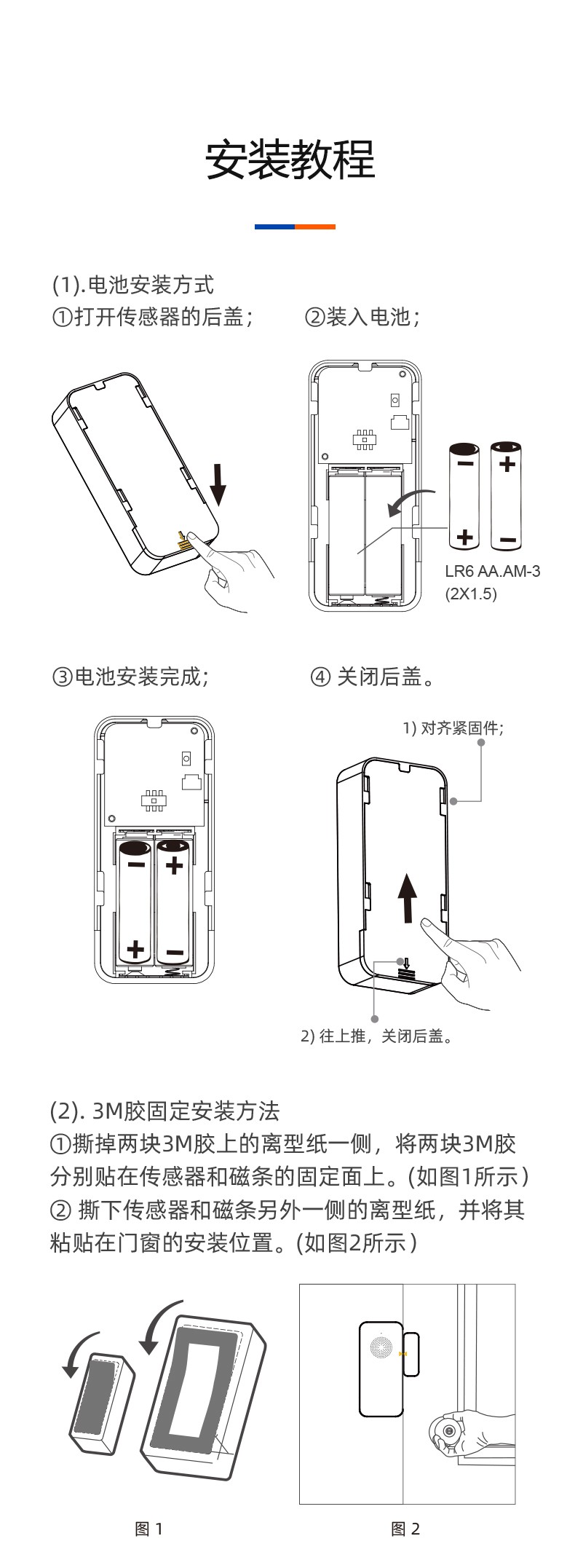 安装教程

(1).电池安装方式
①打开传感器的后盖；

②装入电池；

LR6 AA.AM-3
(2X1.5)

③电池安装完成；

④ 关闭后盖。

1) 对齐紧固件；

2) 往上推，关闭后盖。

(2). 3M胶固定安装方法
①撕掉两块3M胶上的离型纸一侧，将两块3M胶分别贴在传感器和磁条的固定面上。(如图1所示)
② 撕下传感器和磁条另外一侧的离型纸，并将其粘贴在门窗的安装位置。(如图2所示)

图 1

图 2