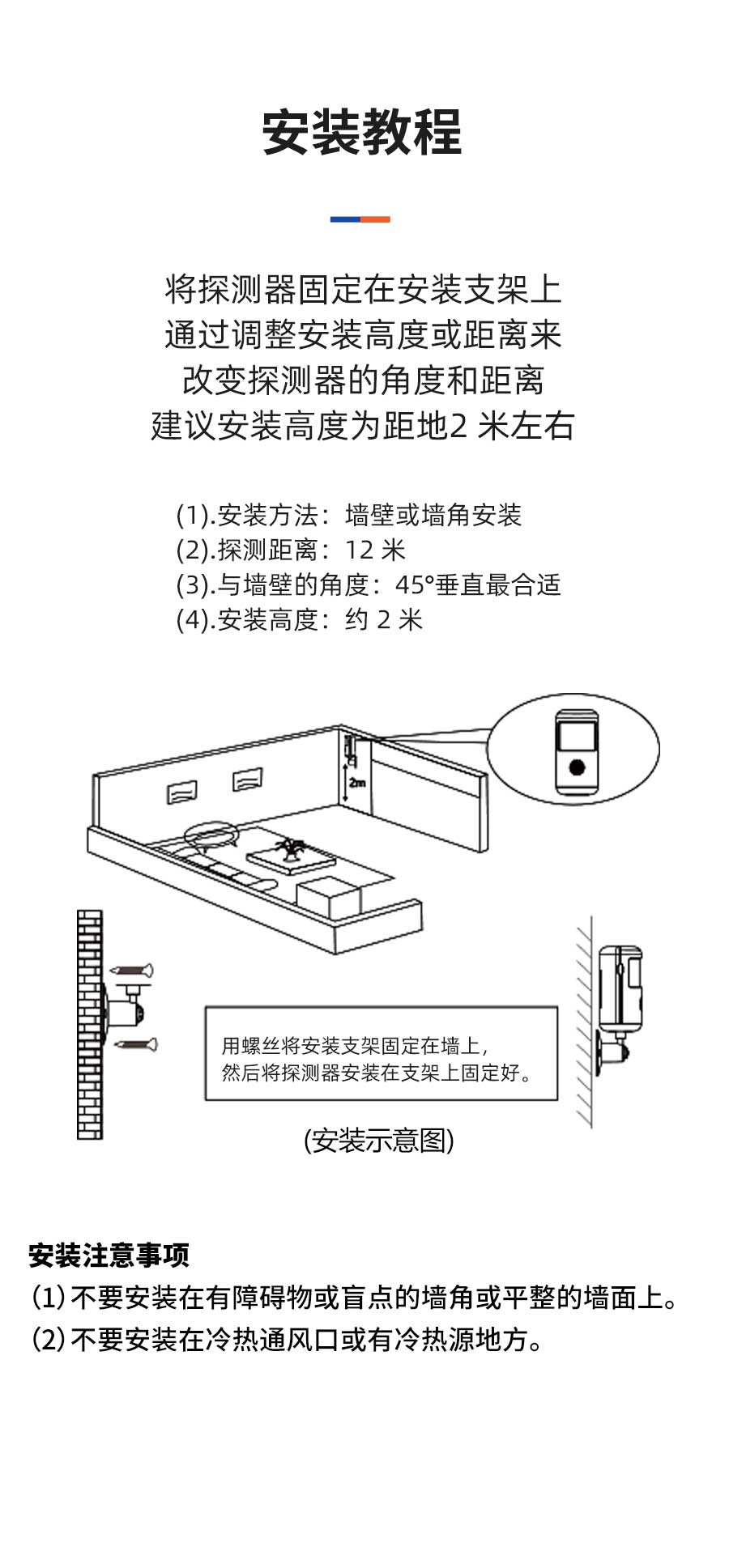 安装教程

将探测器固定在安装支架上
通过调整安装高度或距离来
改变探测器的角度和距离
建议安装高度为距地2 米左右

(1).安装方法：墙壁或墙角安装
(2).探测距离：12 米
(3).与墙壁的角度：45°垂直最合适
(4).安装高度：约 2 米

2m

用螺丝将安装支架固定在墙上，
然后将探测器安装在支架上固定好。

(安装示意图)

安装注意事项
(1) 不要安装在有障碍物或盲点的墙角或平整的墙面上。
(2) 不要安装在冷热通风口或有冷热源地方。